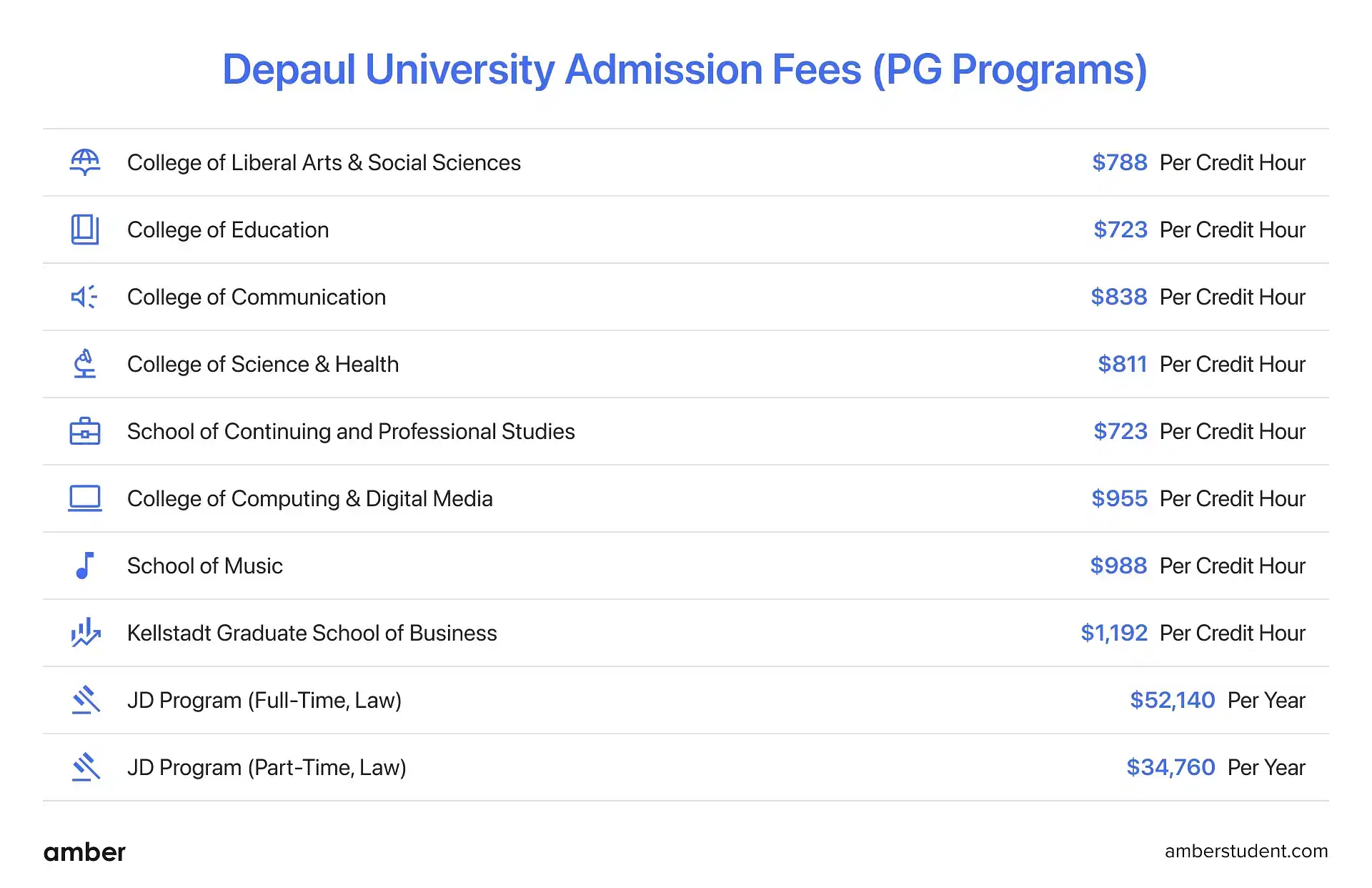 Depaul University Admission Fees (PG Programs)

| | |
|---|---|
| College of Liberal Arts & Social Sciences | \$788 Per Credit Hour |
| College of Education | \$723 Per Credit Hour |
| College of Communication | \$838 Per Credit Hour |
| College of Science & Health | \$811 Per Credit Hour |
| School of Continuing and Professional Studies | \$723 Per Credit Hour |
| College of Computing & Digital Media | \$955 Per Credit Hour |
| School of Music | \$988 Per Credit Hour |
| Kellstadt Graduate School of Business | \$1,192 Per Credit Hour |
| JD Program (Full-Time, Law) | \$52,140 Per Year |
| JD Program (Part-Time, Law) | \$34,760 Per Year |

amber

amberstudent.com